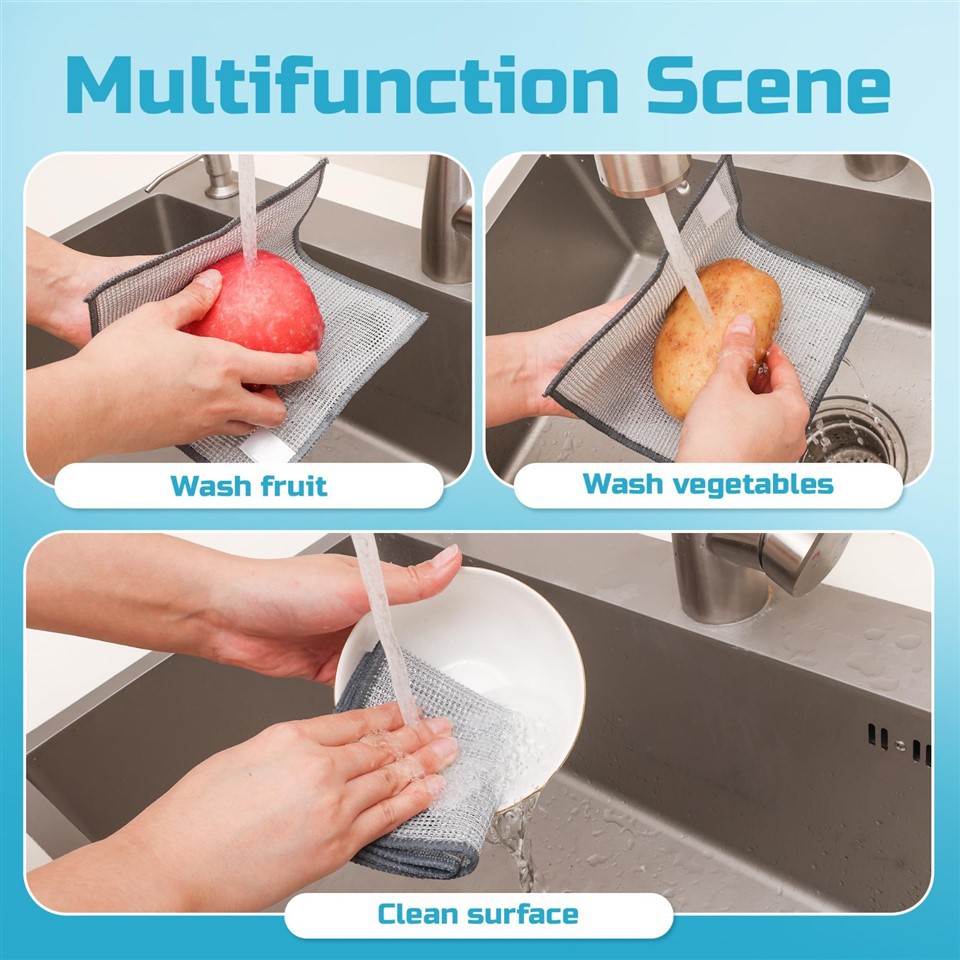 Multifunction Scene

Wash fruit

Wash vegetables

Clean surface